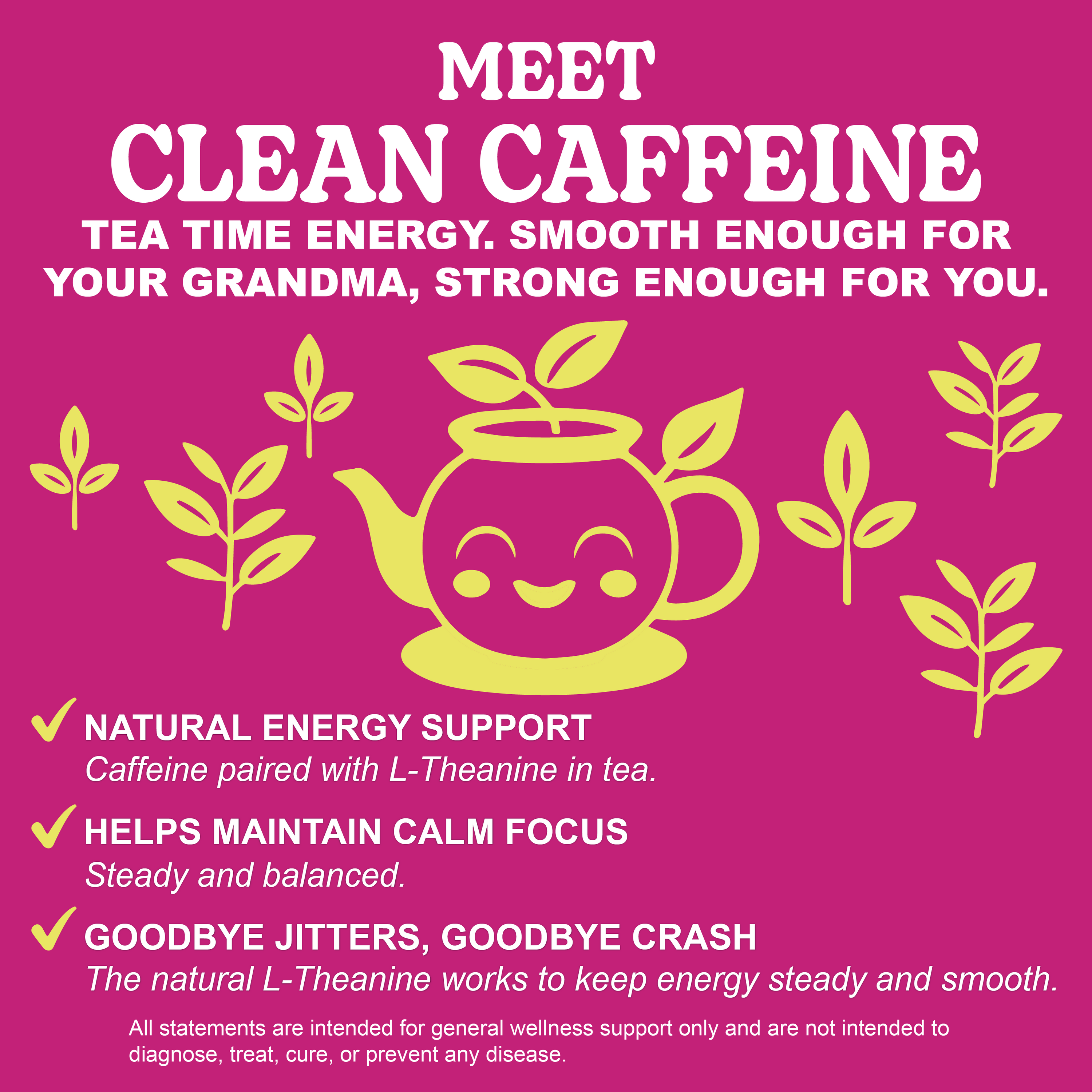 MEET
CLEAN CAFFEINE
TEA TIME ENERGY. SMOOTH ENOUGH FOR YOUR GRANDMA, STRONG ENOUGH FOR YOU.

✓ NATURAL ENERGY SUPPORT
Caffeine paired with L-Theanine in tea.

✓ HELPS MAINTAIN CALM FOCUS
Steady and balanced.

✓ GOODBYE JITTERS, GOODBYE CRASH
The natural L-Theanine works to keep energy steady and smooth.

All statements are intended for general wellness support only and are not intended to diagnose, treat, cure, or prevent any disease.