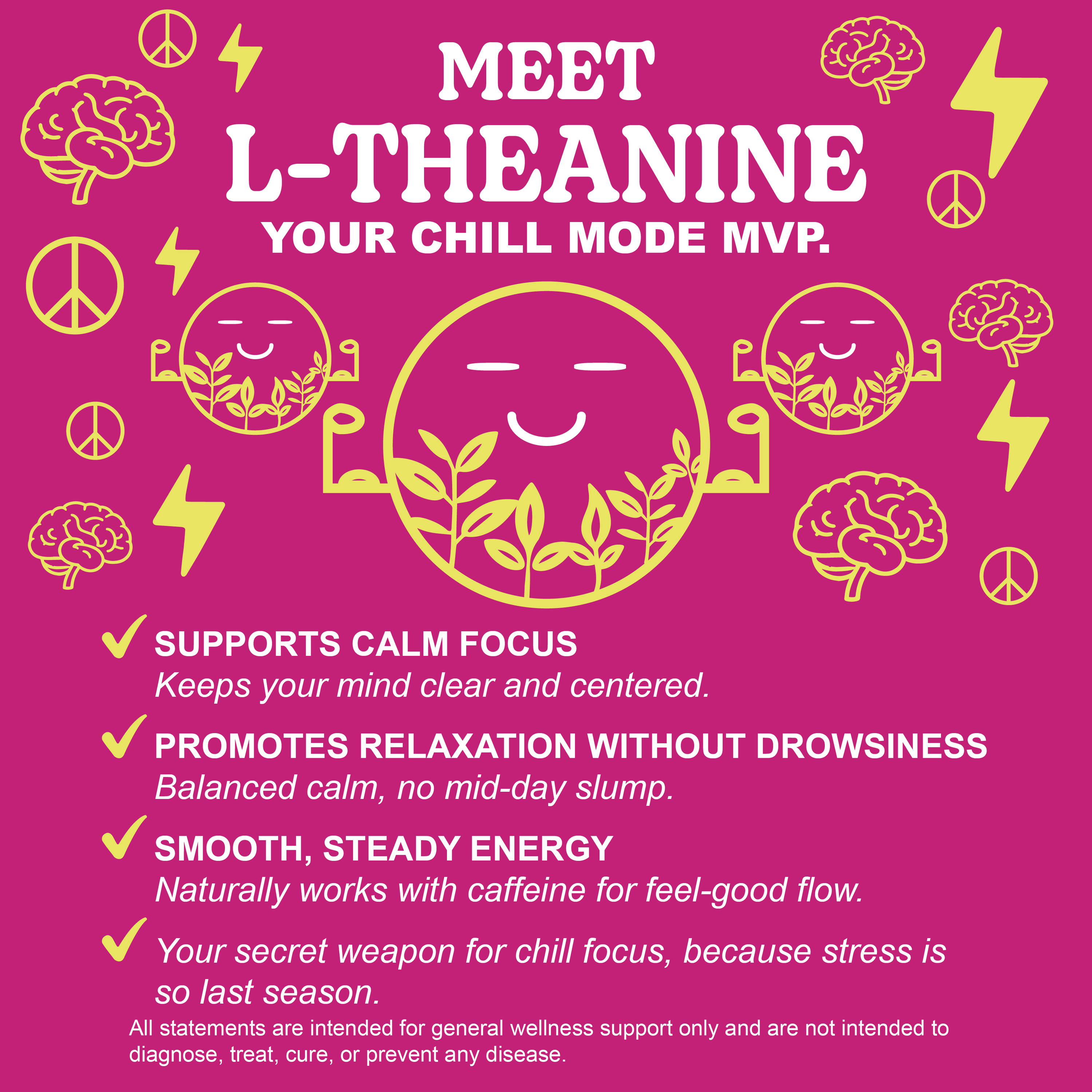 MEET
L-THEANINE
YOUR CHILL MODE MVP.

✓ SUPPORTS CALM FOCUS
Keeps your mind clear and centered.

✓ PROMOTES RELAXATION WITHOUT DROWSINESS
Balanced calm, no mid-day slump.

✓ SMOOTH, STEADY ENERGY
Naturally works with caffeine for feel-good flow.

✓ Your secret weapon for chill focus, because stress is so last season.

All statements are intended for general wellness support only and are not intended to diagnose, treat, cure, or prevent any disease.