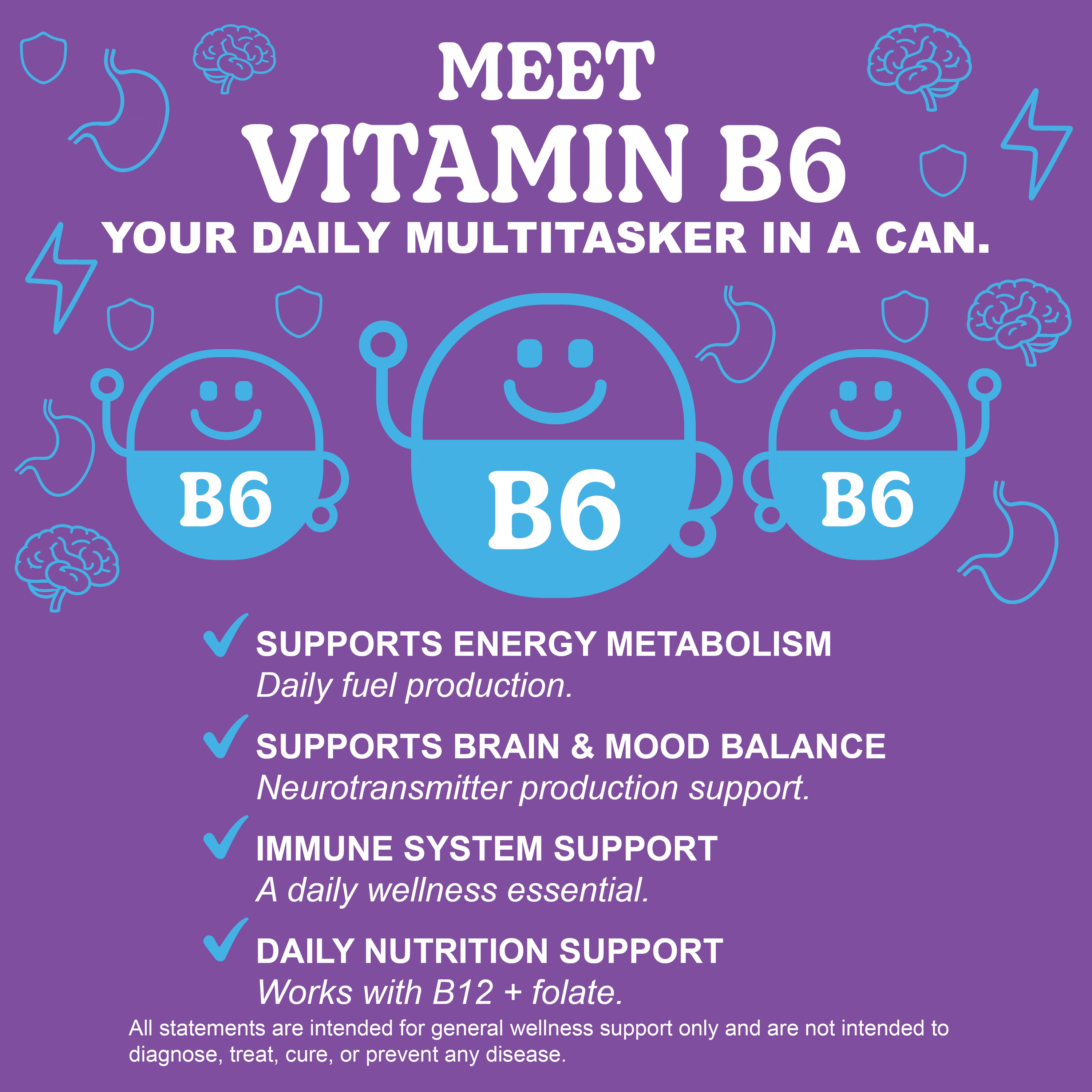 MEET
VITAMIN B6
YOUR DAILY MULTITASKER IN A CAN.

B6

B6

B6

✓ SUPPORTS ENERGY METABOLISM
Daily fuel production.

✓ SUPPORTS BRAIN & MOOD BALANCE
Neurotransmitter production support.

✓ IMMUNE SYSTEM SUPPORT
A daily wellness essential.

✓ DAILY NUTRITION SUPPORT
Works with B12 + folate.

All statements are intended for general wellness support only and are not intended to diagnose, treat, cure, or prevent any disease.