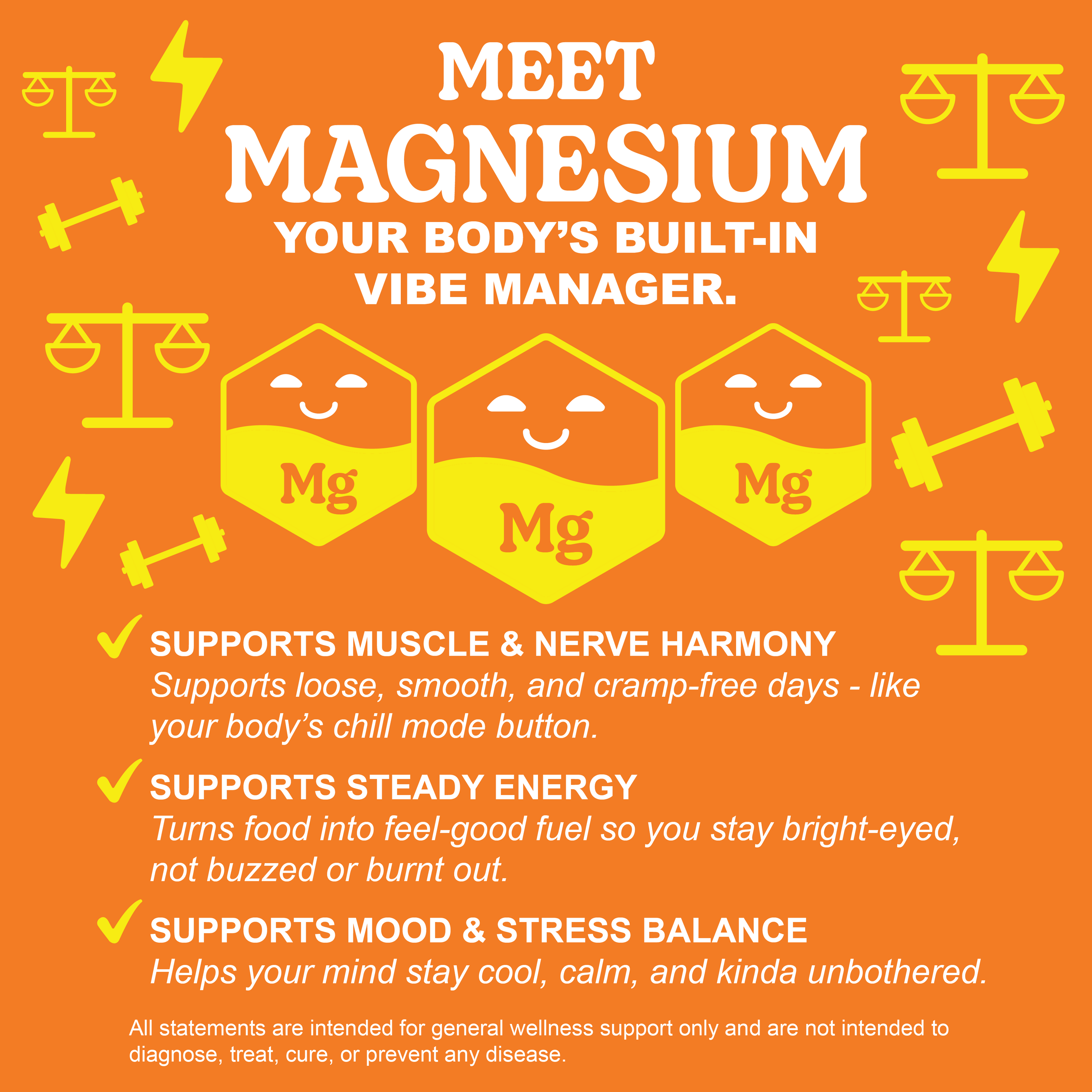 MEET
MAGNESIUM
YOUR BODY'S BUILT-IN VIBE MANAGER.

Mg Mg Mg

✓ SUPPORTS MUSCLE & NERVE HARMONY
Supports loose, smooth, and cramp-free days - like your body's chill mode button.

✓ SUPPORTS STEADY ENERGY
Turns food into feel-good fuel so you stay bright-eyed, not buzzed or burnt out.

✓ SUPPORTS MOOD & STRESS BALANCE
Helps your mind stay cool, calm, and kinda unbothered.

All statements are intended for general wellness support only and are not intended to diagnose, treat, cure, or prevent any disease.