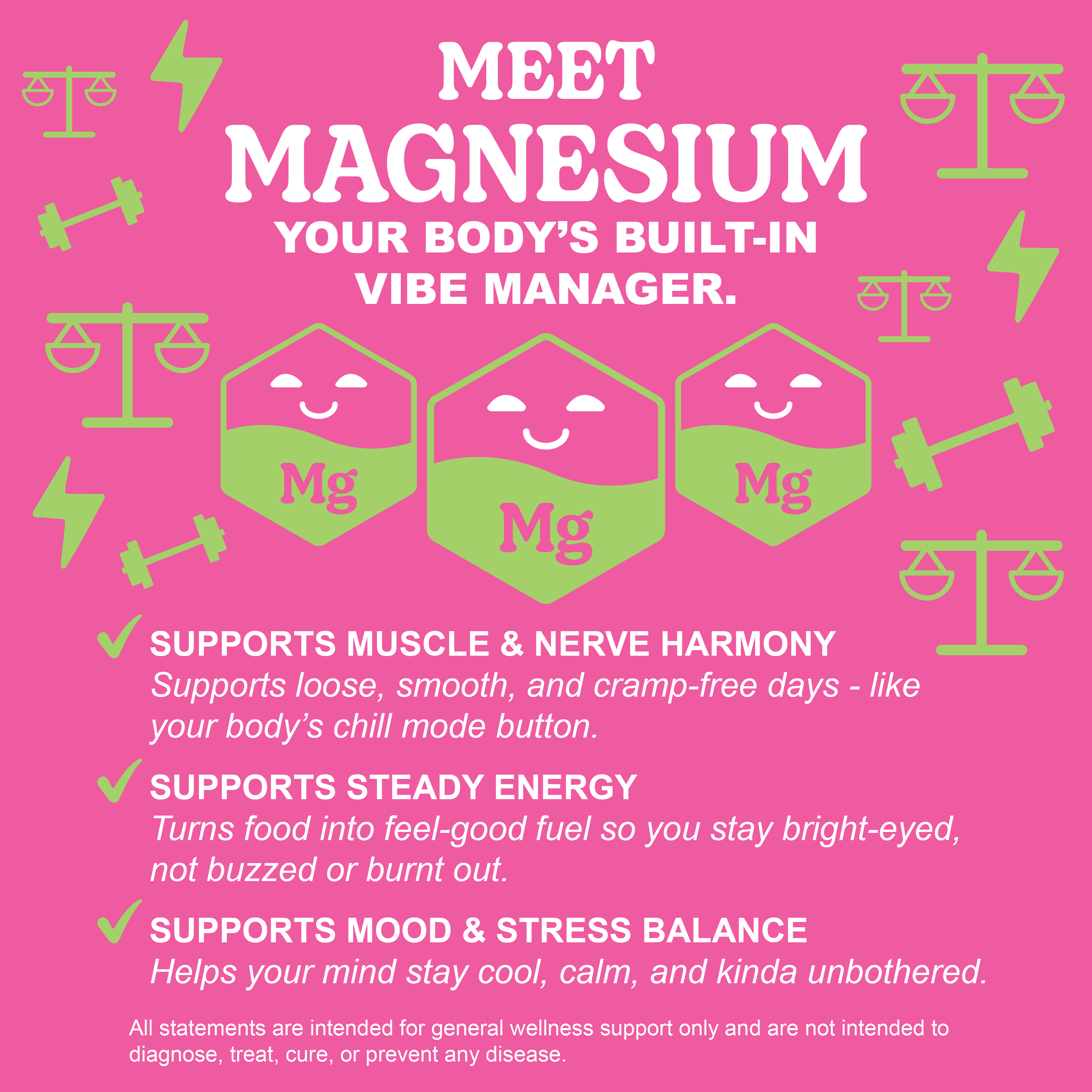 MEET
MAGNESIUM
YOUR BODY'S BUILT-IN
VIBE MANAGER.

Mg Mg Mg

✓ SUPPORTS MUSCLE & NERVE HARMONY
Supports loose, smooth, and cramp-free days - like your body's chill mode button.

✓ SUPPORTS STEADY ENERGY
Turns food into feel-good fuel so you stay bright-eyed, not buzzed or burnt out.

✓ SUPPORTS MOOD & STRESS BALANCE
Helps your mind stay cool, calm, and kinda unbothered.

All statements are intended for general wellness support only and are not intended to diagnose, treat, cure, or prevent any disease.