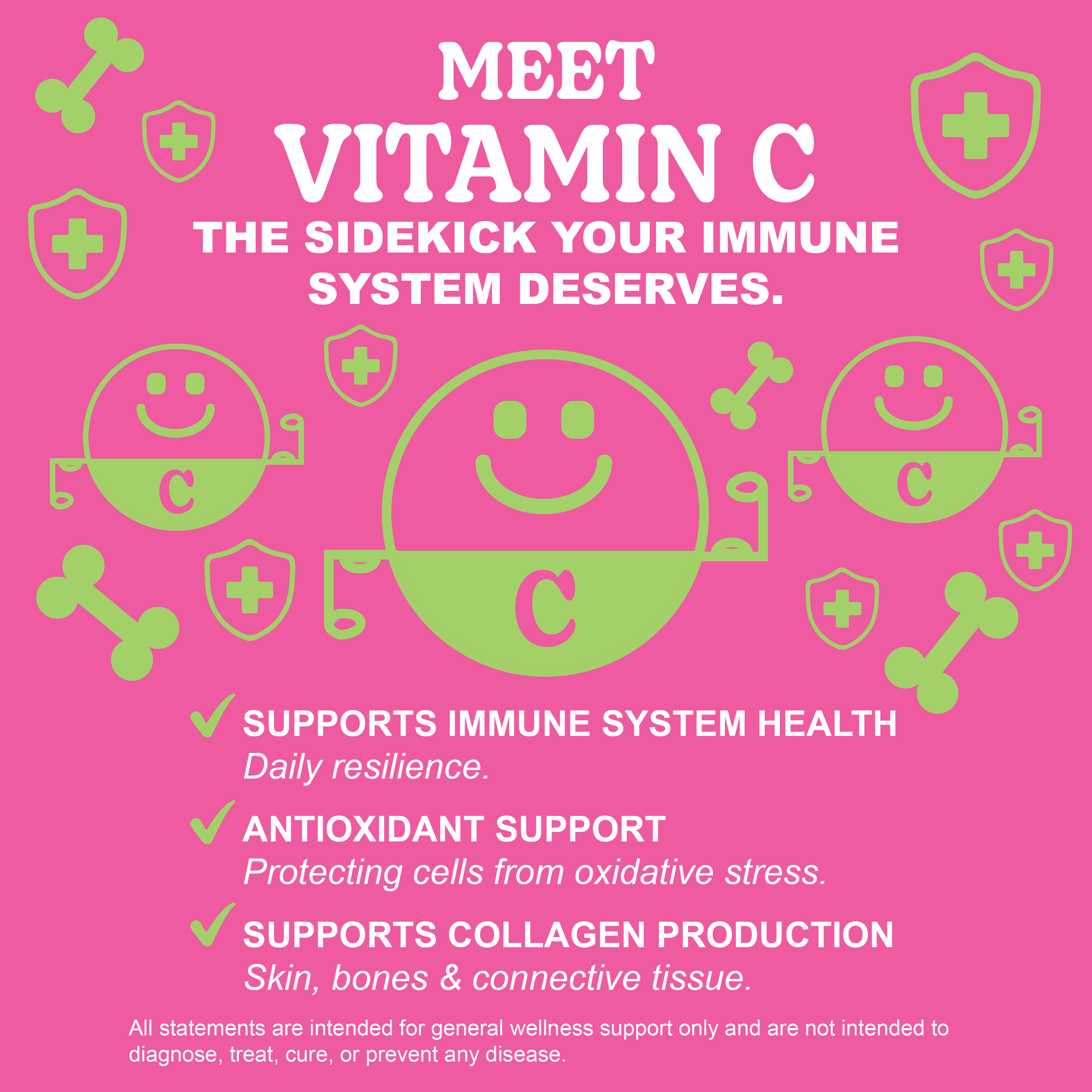 MEET
VITAMIN C
THE SIDEKICK YOUR IMMUNE SYSTEM DESERVES.

C

C

C

SUPPORTS IMMUNE SYSTEM HEALTH
Daily resilience.

ANTIOXIDANT SUPPORT
Protecting cells from oxidative stress.

SUPPORTS COLLAGEN PRODUCTION
Skin, bones & connective tissue.

All statements are intended for general wellness support only and are not intended to diagnose, treat, cure, or prevent any disease.