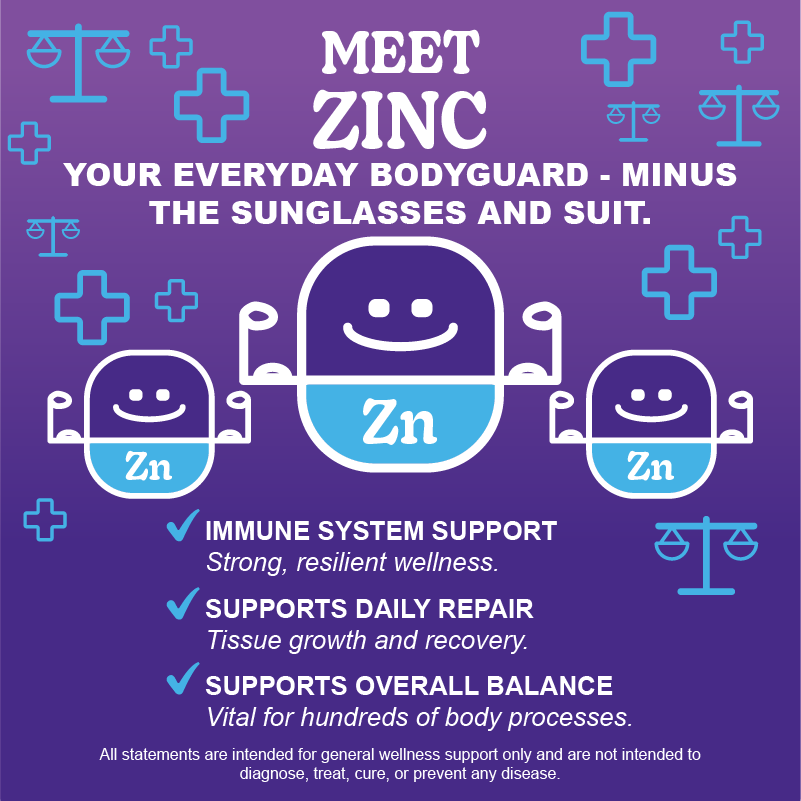 MEET
ZINC
YOUR EVERYDAY BODYGUARD - MINUS THE SUNGLASSES AND SUIT.

Zn
Zn
Zn

✓ IMMUNE SYSTEM SUPPORT
Strong, resilient wellness.

✓ SUPPORTS DAILY REPAIR
Tissue growth and recovery.

✓ SUPPORTS OVERALL BALANCE
Vital for hundreds of body processes.

All statements are intended for general wellness support only and are not intended to diagnose, treat, cure, or prevent any disease.