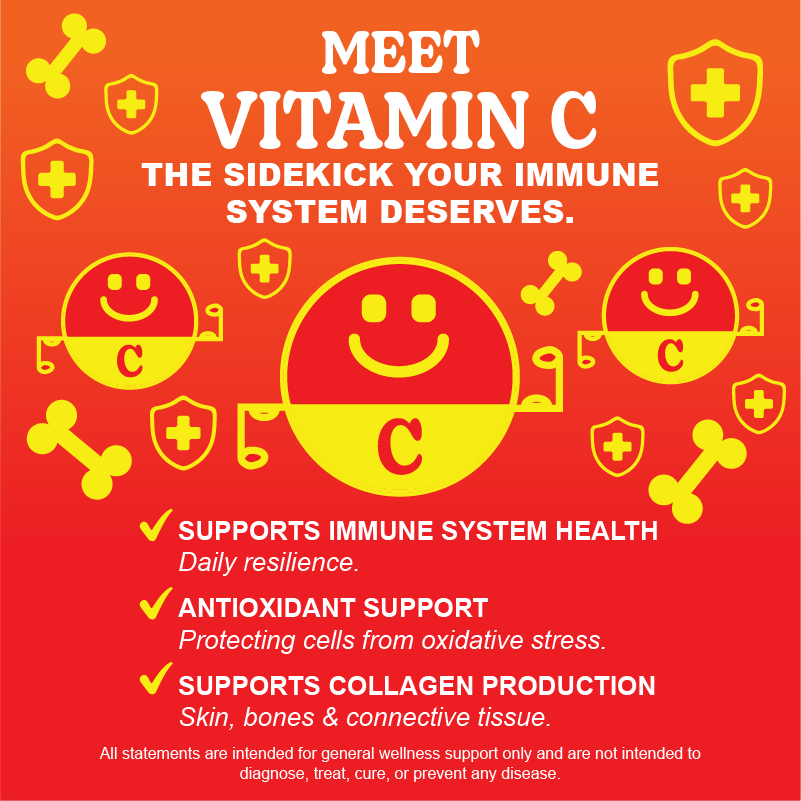 MEET
VITAMIN C
THE SIDEKICK YOUR IMMUNE SYSTEM DESERVES.

C

C

C

✓ SUPPORTS IMMUNE SYSTEM HEALTH
Daily resilience.

✓ ANTIOXIDANT SUPPORT
Protecting cells from oxidative stress.

✓ SUPPORTS COLLAGEN PRODUCTION
Skin, bones & connective tissue.

All statements are intended for general wellness support only and are not intended to diagnose, treat, cure, or prevent any disease.